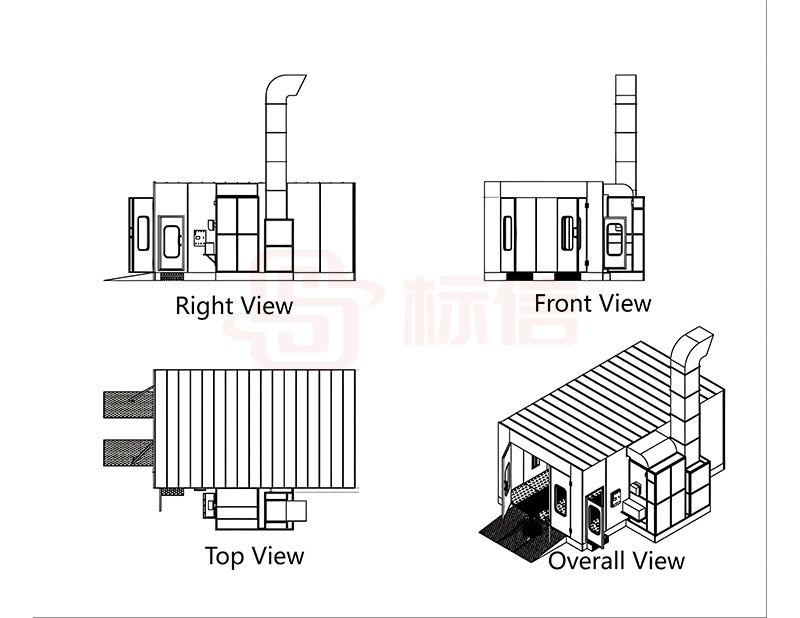 Right View

Front View

标信

Top View

Overall View